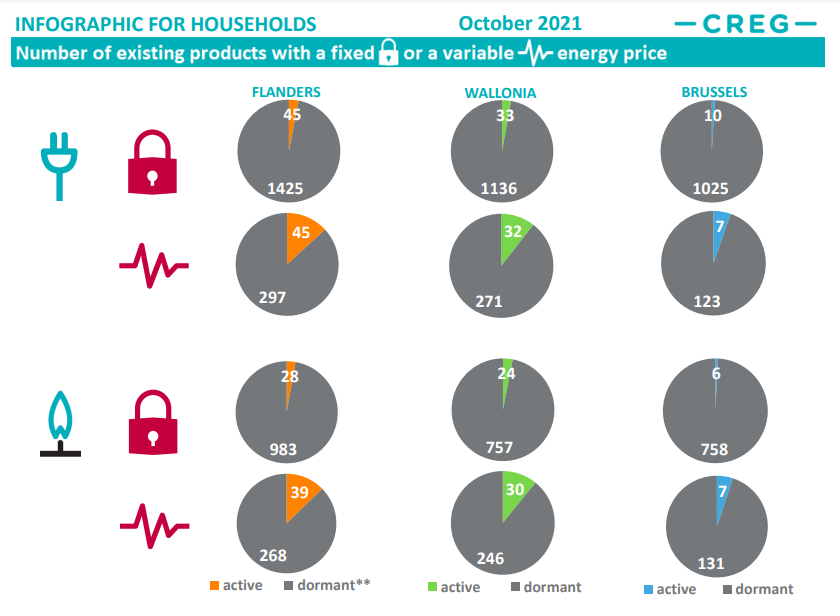 INFOGRAPHIC FOR HOUSEHOLDS October 2021 CREG

Number of existing products with a fixed or a variable energy price

FLANDERS

45

1425

45

297

28

983

39

268

active dormant**

WALLONIA

33

1136

32

271

24

757

30

246

active dormant

BRUSSELS

10

1025

7

123

6

758

7

131

active dormant